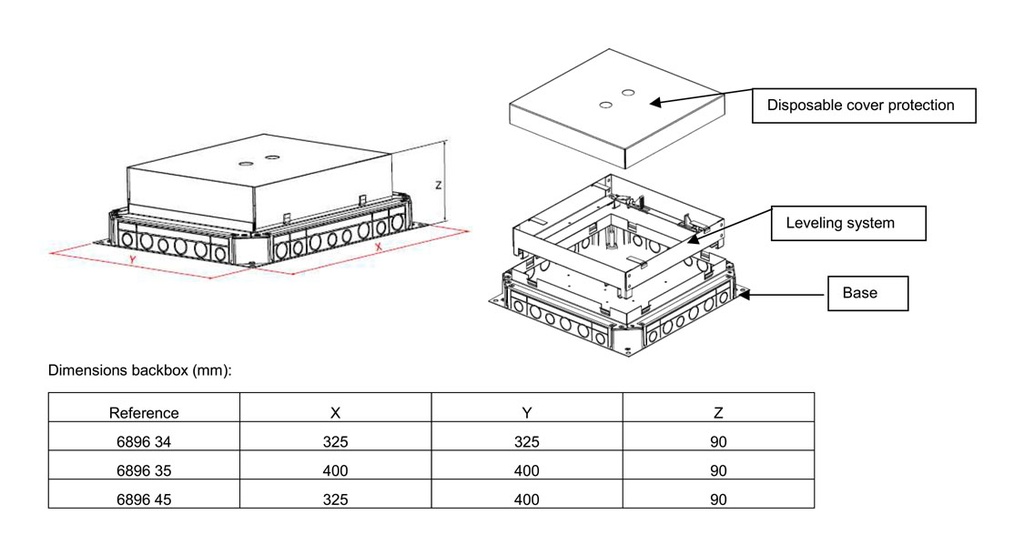 Z

Y

X

Disposable cover protection

Leveling system

Base

Dimensions backbox (mm):

| Reference | X | Y | Z |
|---|---|---|---|
| 6896 34 | 325 | 325 | 90 |
| 6896 35 | 400 | 400 | 90 |
| 6896 45 | 325 | 400 | 90 |